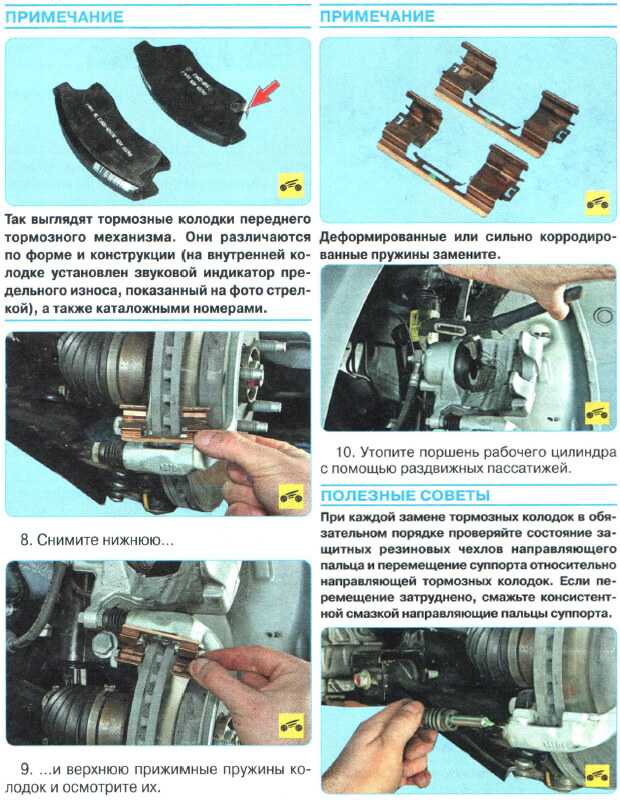 ПРИМЕЧАНИЕ

Так выглядят тормозные колодки переднего тормозного механизма. Они различаются по форме и конструкции (на внутренней колодке установлен звуковой индикатор предельного износа, показанный на фото стрелкой), а также каталожными номерами.

8. Снимите нижнюю...

9. ...и верхнюю прижимные пружины колодок и осмотрите их.

ПРИМЕЧАНИЕ

Деформированные или сильно корродированные пружины замените.

10. Утопите поршень рабочего цилиндра с помощью раздвижных пассатижей.

ПОЛЕЗНЫЕ СОВЕТЫ

При каждой замене тормозных колодок в обязательном порядке проверяйте состояние защитных резиновых чехлов направляющего пальца и перемещение суппорта относительно направляющей тормозных колодок. Если перемещение затруднено, смажьте консистентной смазкой направляющие пальцы суппорта.