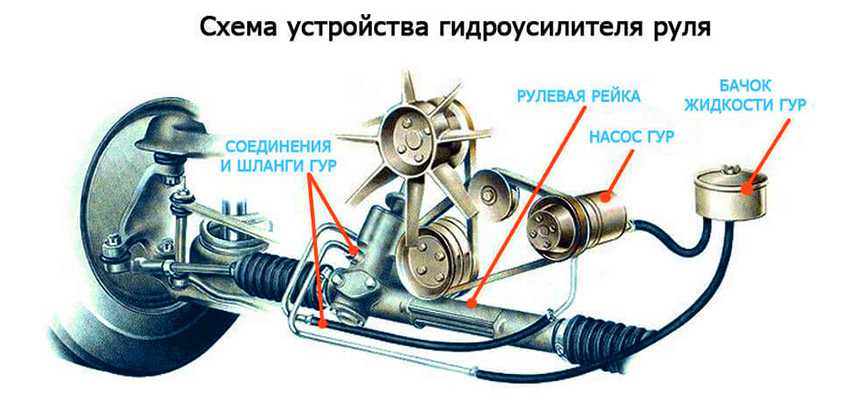 Схема устройства гидроусилителя руля

СОЕДИНЕНИЯ И ШЛАНГИ ГУР

РУЛЕВАЯ РЕЙКА

НАСОС ГУР

БАЧОК ЖИДКОСТИ ГУР