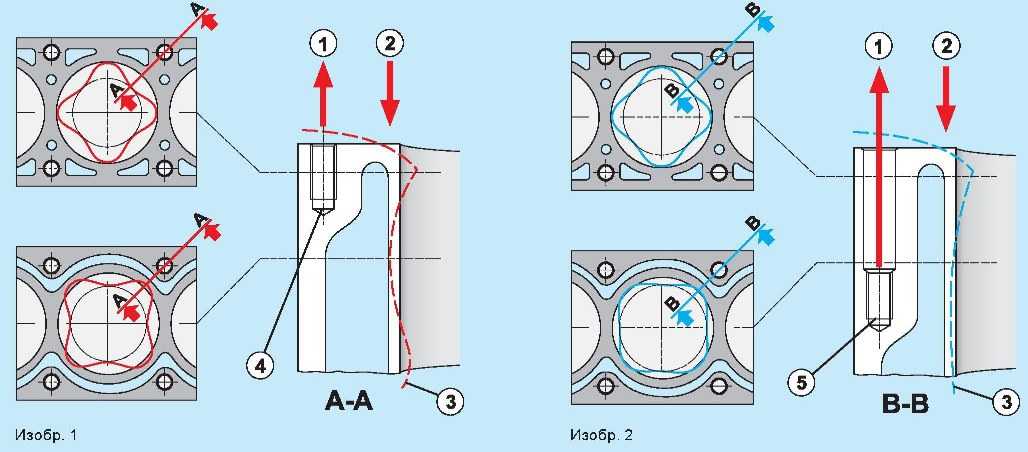 A
A
A
A
1
2
4
A-A
3
Изобр. 1
B
B
B
B
1
2
5
B-B
3
Изобр. 2