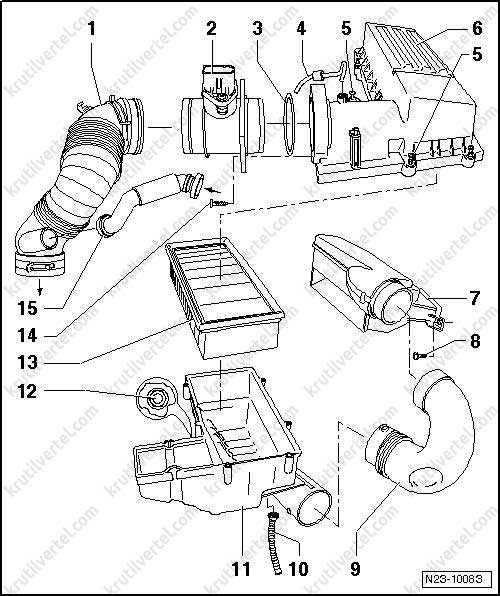 1
2
3
4
5
6
5
7
8
15
14
13
12
11
10
9
N23-10083
krutilvertel.com