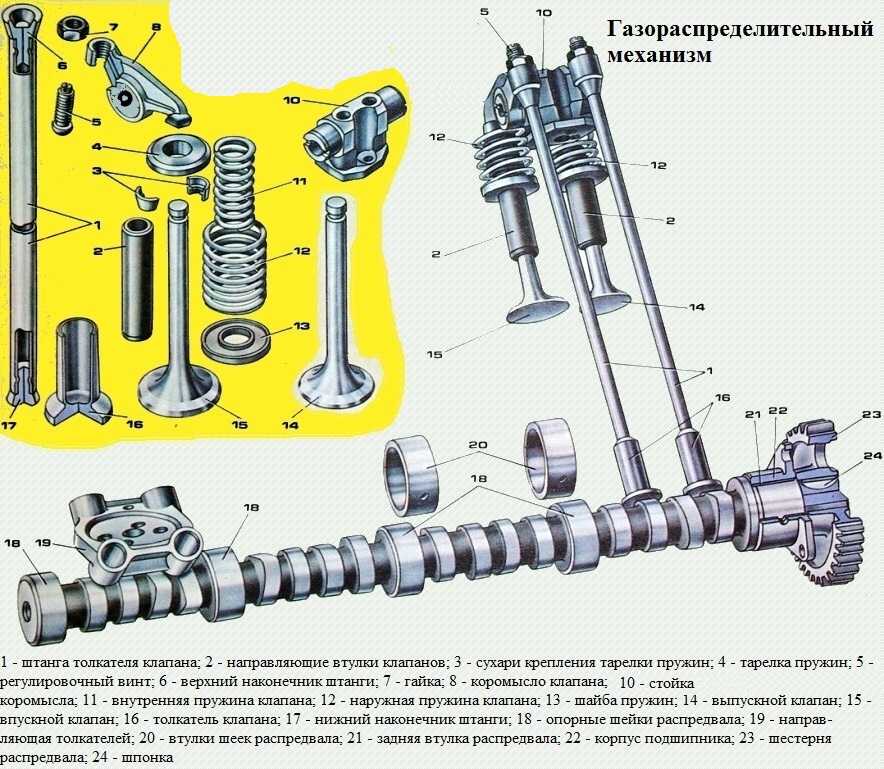 Газораспределительный механизм

6
7
8
5
10
4
3
11
1
2
12
13
17
16
15
14

5
10
12
12
2
2
14
15
1
16
21
22
23
24
20
18
18
18
19

1 - штанга толкателя клапана; 2 - направляющие втулки клапанов; 3 - сухари крепления тарелки пружин; 4 - тарелка пружин; 5 - регулировочный винт; 6 - верхний наконечник штанги; 7 - гайка; 8 - коромысло клапана; 10 - стойка коромысла; 11 - внутренняя пружина клапана; 12 - наружная пружина клапана; 13 - шайба пружин; 14 - выпускной клапан; 15 - впускной клапан; 16 - толкатель клапана; 17 - нижний наконечник штанги; 18 - опорные шейки распредвала; 19 - направляющая толкателей; 20 - втулки шеек распредвала; 21 - задняя втулка распредвала; 22 - корпус подшипника; 23 - шестерня распредвала; 24 - шпонка