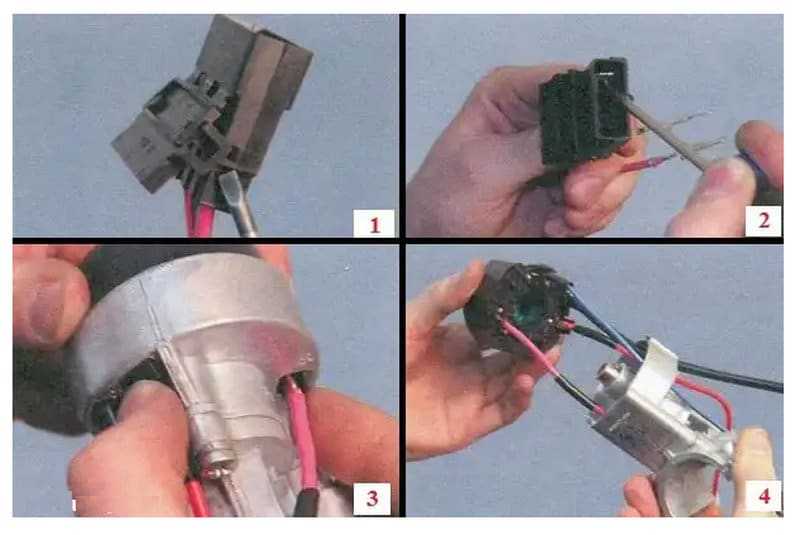 1
2
3
4