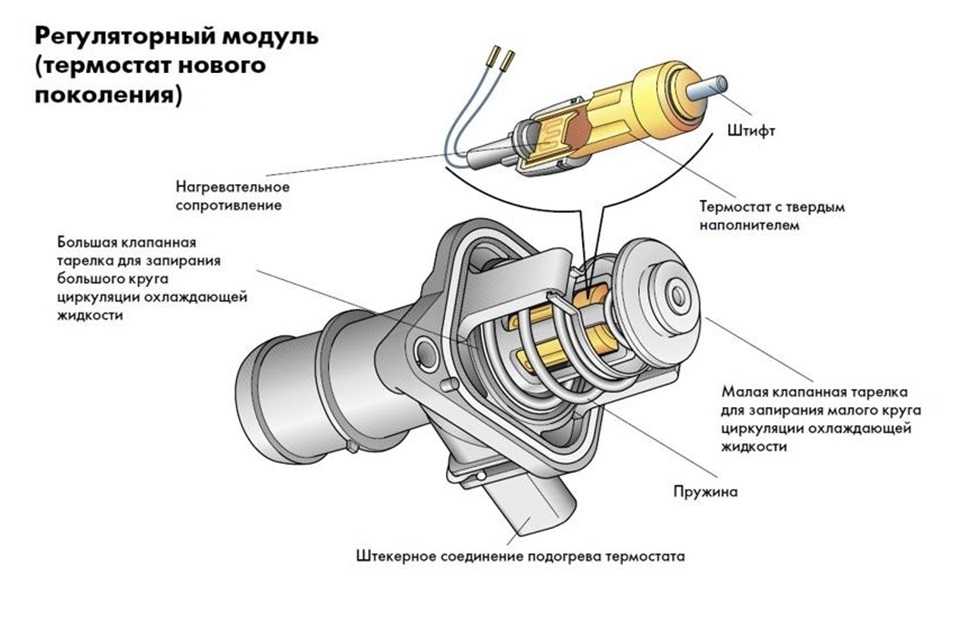 Регуляторный модуль (термостат нового поколения)

Штифт

Нагревательное сопротивление

Термостат с твердым наполнителем

Большая клапанная тарелка для запирания большого круга циркуляции охлаждающей жидкости

Малая клапанная тарелка для запирания малого круга циркуляции охлаждающей жидкости

Пружина

Штекерное соединение подогрева термостата