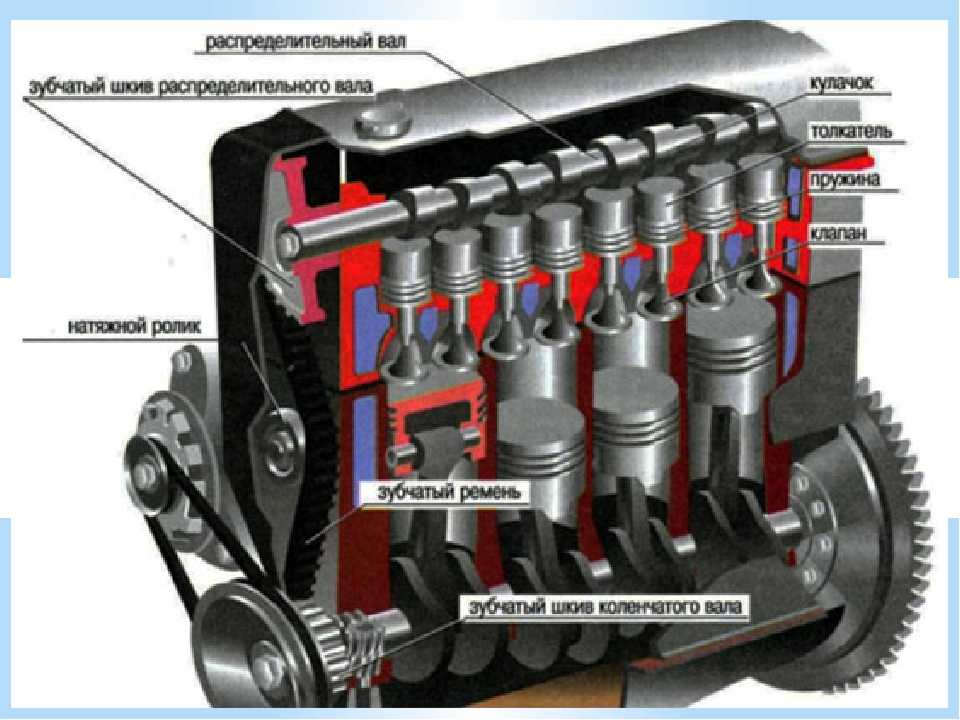 распределительный вал
зубчатый шкив распределительного вала
кулачок
толкатель
пружина
клапан
натяжной ролик
зубчатый ремень
зубчатый шкив коленчатого вала