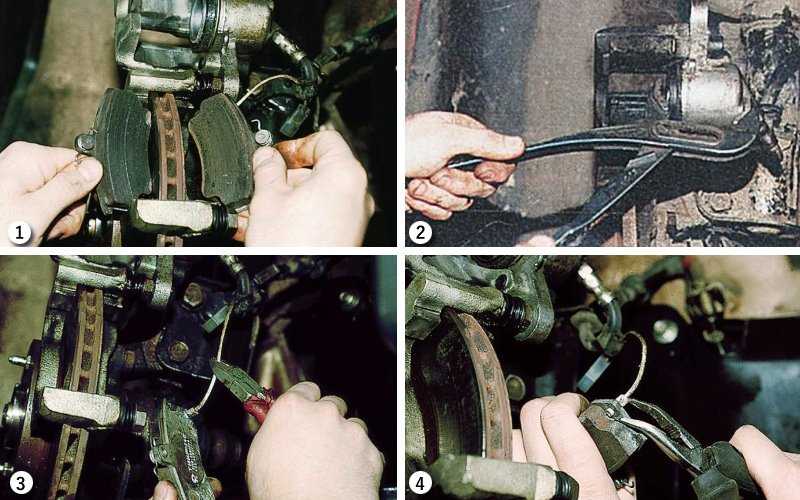 1

2

3

4